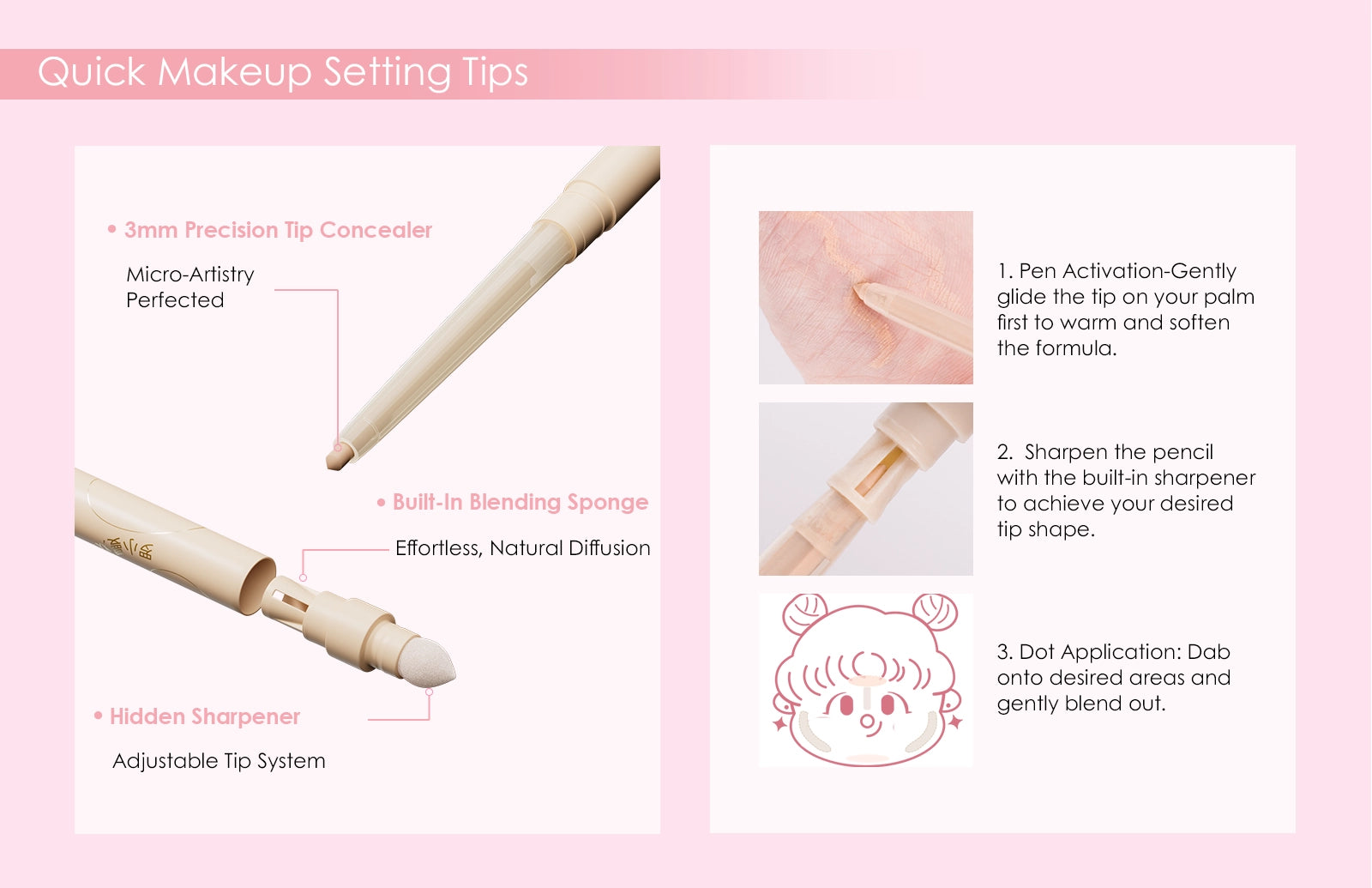 Quick Makeup Setting Tips

• 3mm Precision Tip Concealer

Micro-Artistry Perfected

• Built-In Blending Sponge

Effortless, Natural Diffusion

• Hidden Sharpener

Adjustable Tip System

1. Pen Activation-Gently glide the tip on your palm first to warm and soften the formula.

2. Sharpen the pencil with the built-in sharpener to achieve your desired tip shape.

3. Dot Application: Dab onto desired areas and gently blend out.